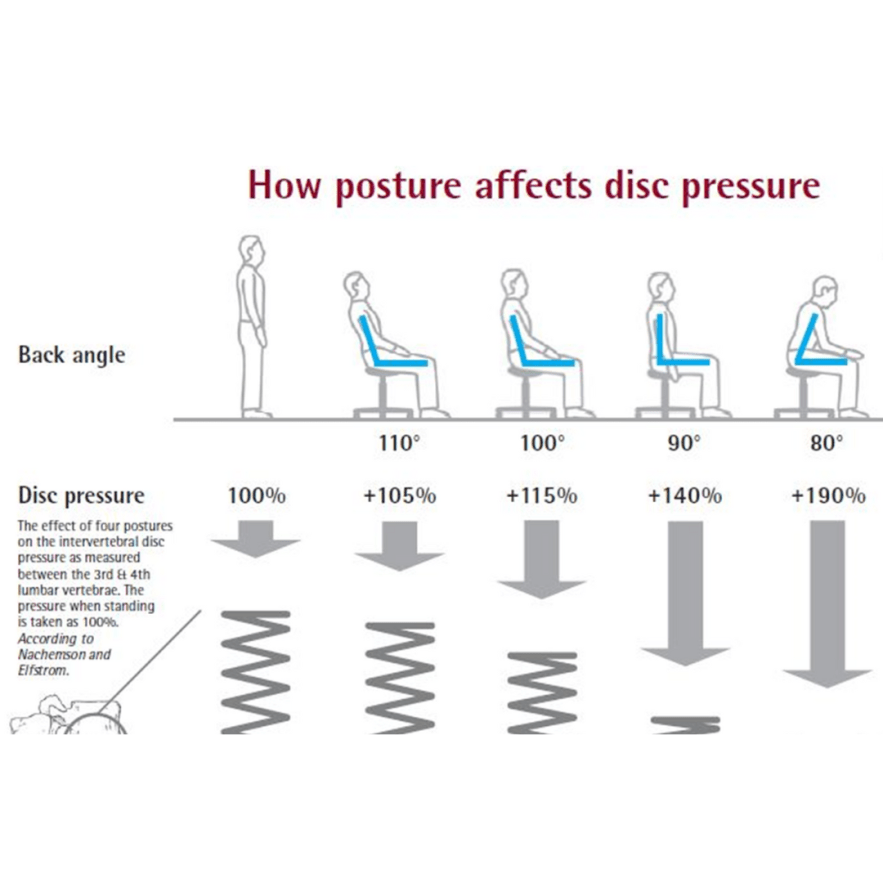 How posture affects disc pressure

Back angle

110° 100° 90° 80°

Disc pressure 100% +105% +115% +140% +190%

The effect of four postures on the intervertebral disc pressure as measured between the 3rd & 4th lumbar vertebrae. The pressure when standing is taken as 100%. According to Nachemson and Elfstrom.